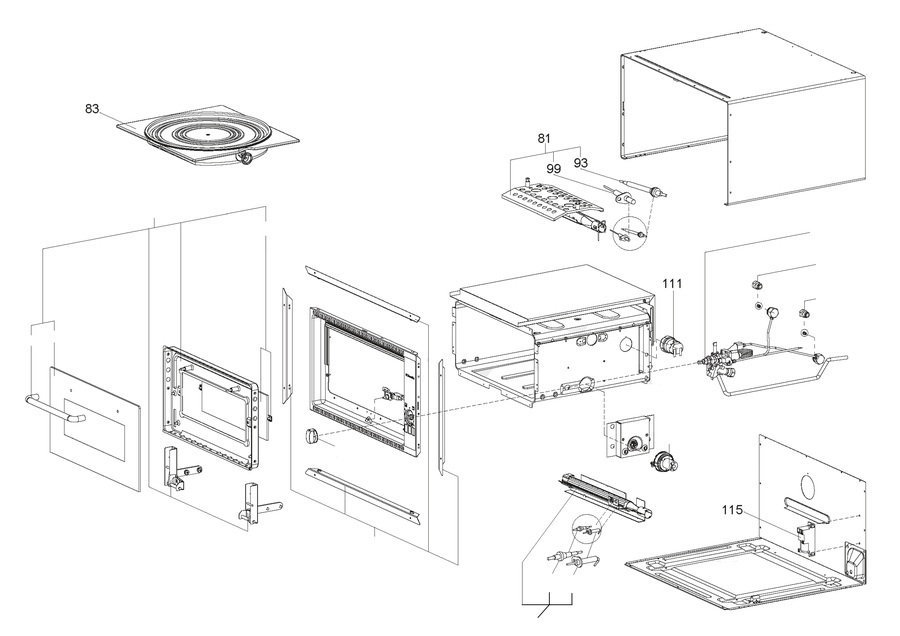 83

81

99

93

111

115