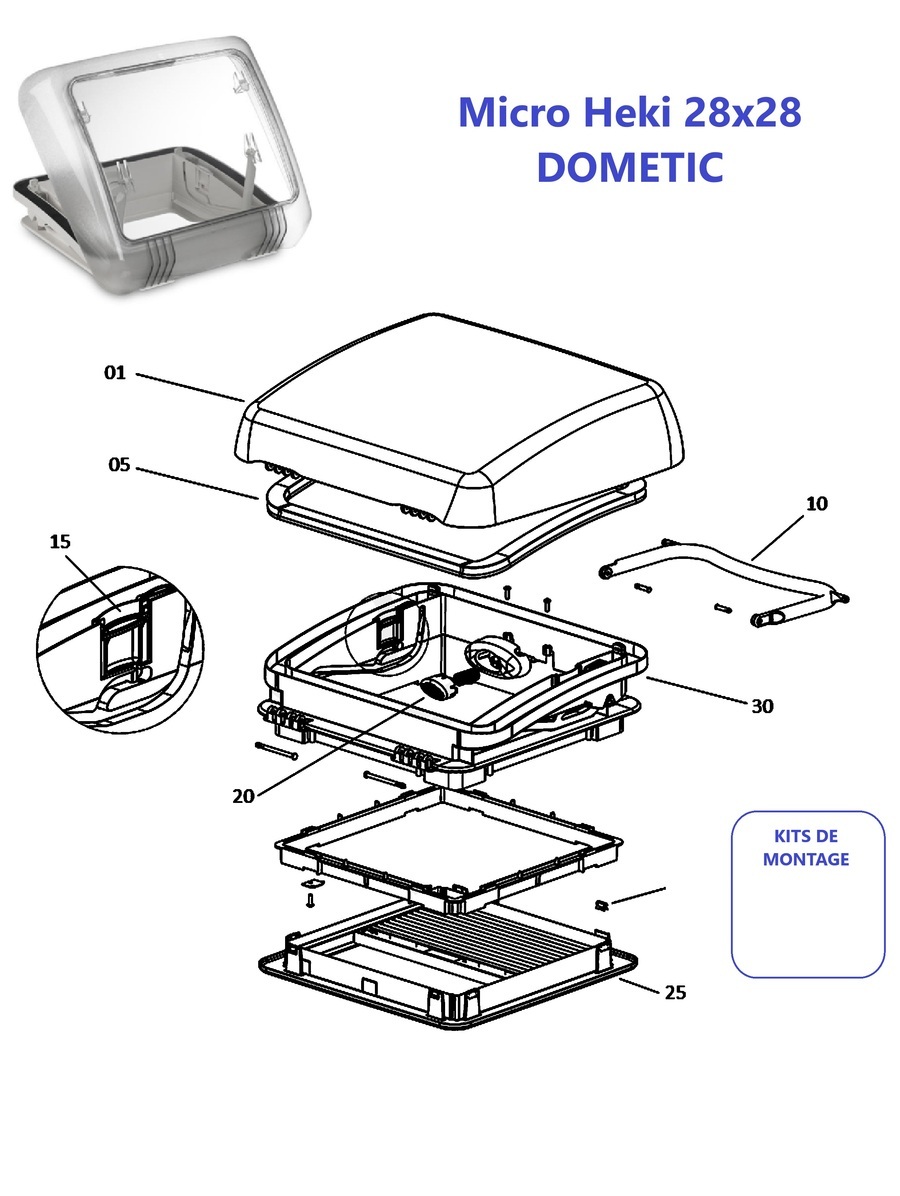 Micro Heki 28x28
DOMETIC

01

05

10

15

30

20

KITS DE MONTAGE

25