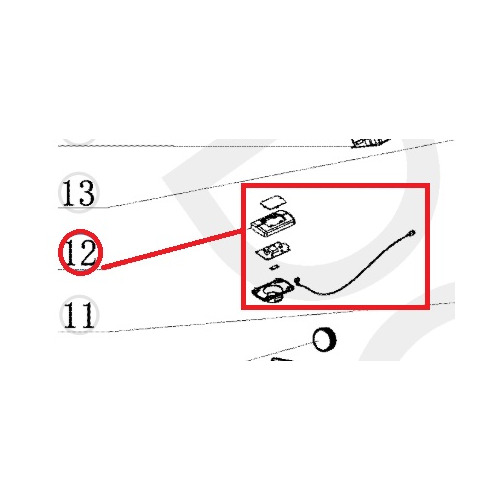 13

12

11