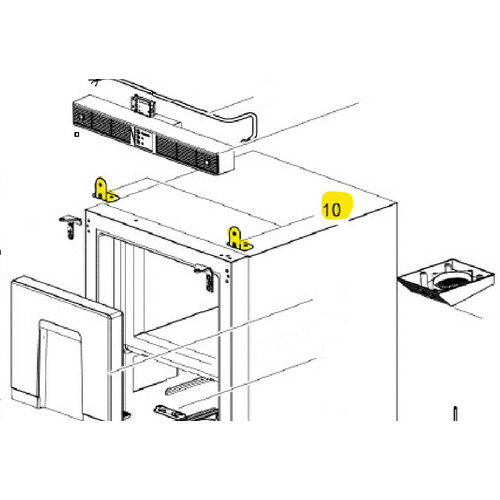 10