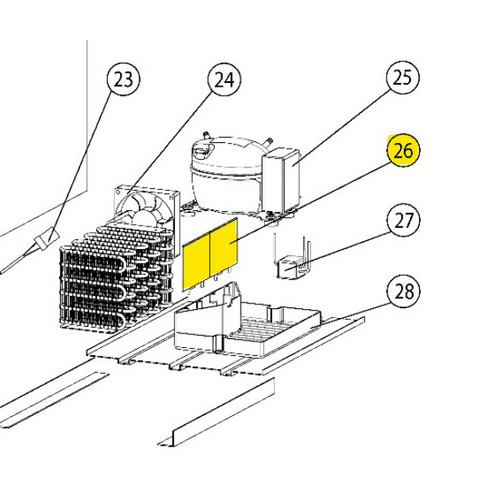 23
24
25
26
27
28