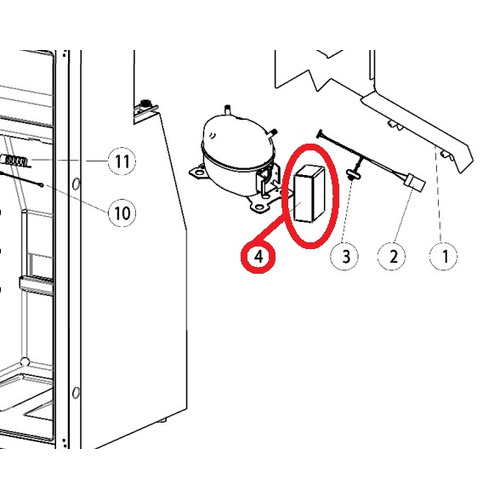 11
10
4
3
2
1